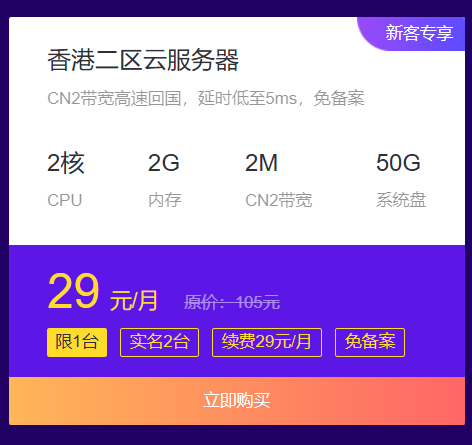 新客专享

香港二区云服务器

CN2带宽高速回国，延时低至5ms，免备案

2核
CPU

2G
内存

2M
CN2带宽

50G
系统盘

29 元/月 原价：105元

限1台 实名2台 续费29元/月 免备案

立即购买