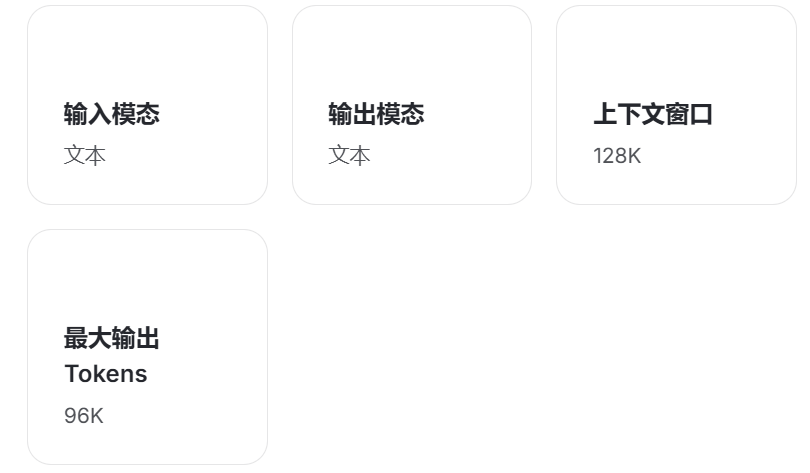 输入模态
文本

输出模态
文本

上下文窗口
128K

最大输出 Tokens
96K